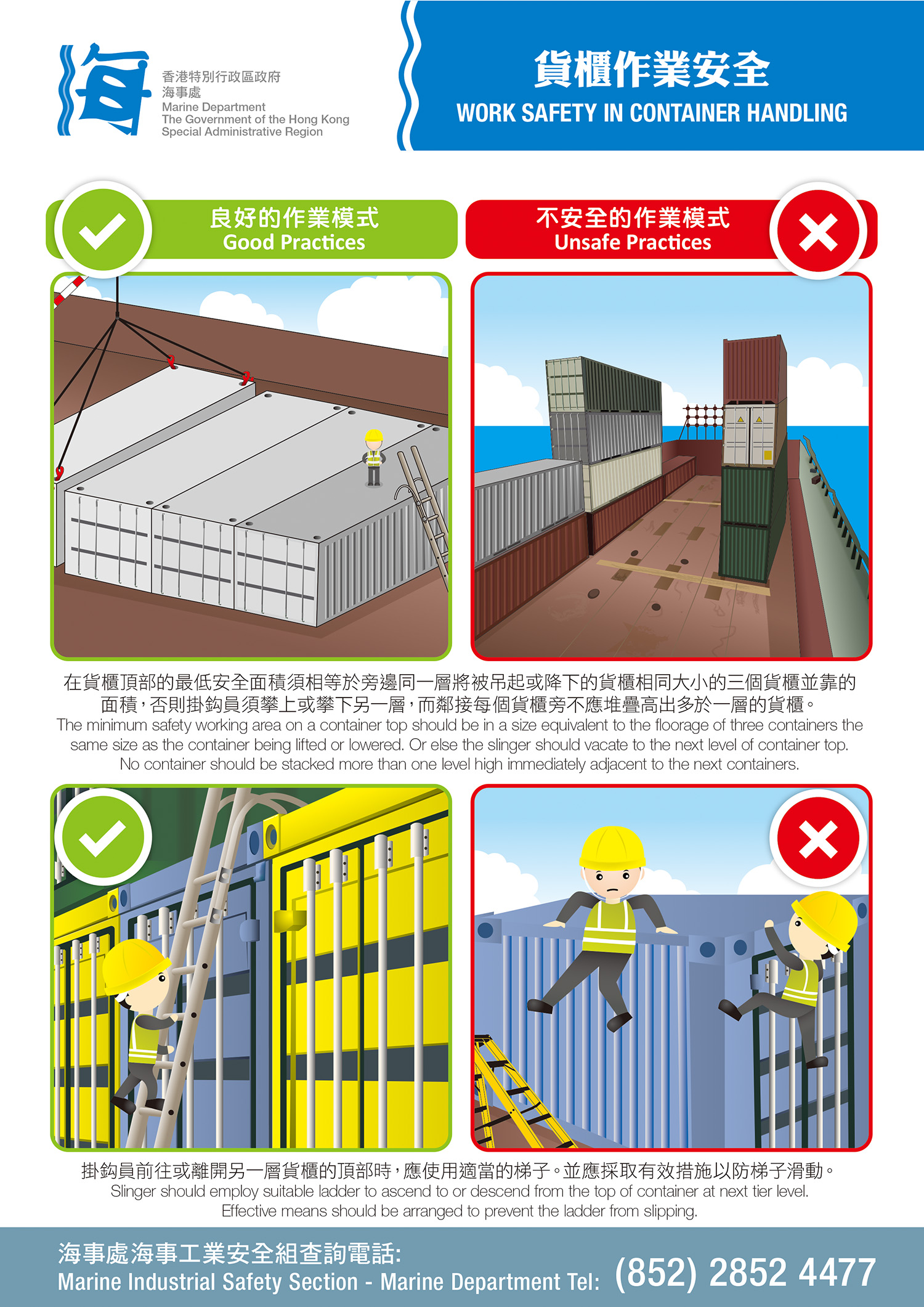 香港特別行政區政府
海事處
Marine Department
The Government of the Hong Kong Special Administrative Region

貨櫃作業安全
WORK SAFETY IN CONTAINER HANDLING

良好的作業模式
Good Practices

不安全的作業模式
Unsafe Practices

在貨櫃頂部的最低安全面積須相等於旁邊同一層將被吊起或降下的貨櫃相同大小的三個貨櫃並靠的面積，否則掛鈎員須攀上或攀下另一層，而鄰接每個貨櫃旁不應堆疊高出多於一層的貨櫃。
The minimum safety working area on a container top should be in a size equivalent to the floorage of three containers the same size as the container being lifted or lowered. Or else the slinger should vacate to the next level of container top. No container should be stacked more than one level high immediately adjacent to the next containers.

掛鈎員前往或離開另一層貨櫃的頂部時，應使用適當的梯子。並應採取有效措施以防梯子滑動。
Slinger should employ suitable ladder to ascend to or descend from the top of container at next tier level. Effective means should be arranged to prevent the ladder from slipping.

海事處海事工業安全組查詢電話:
Marine Industrial Safety Section - Marine Department Tel: (852) 2852 4477