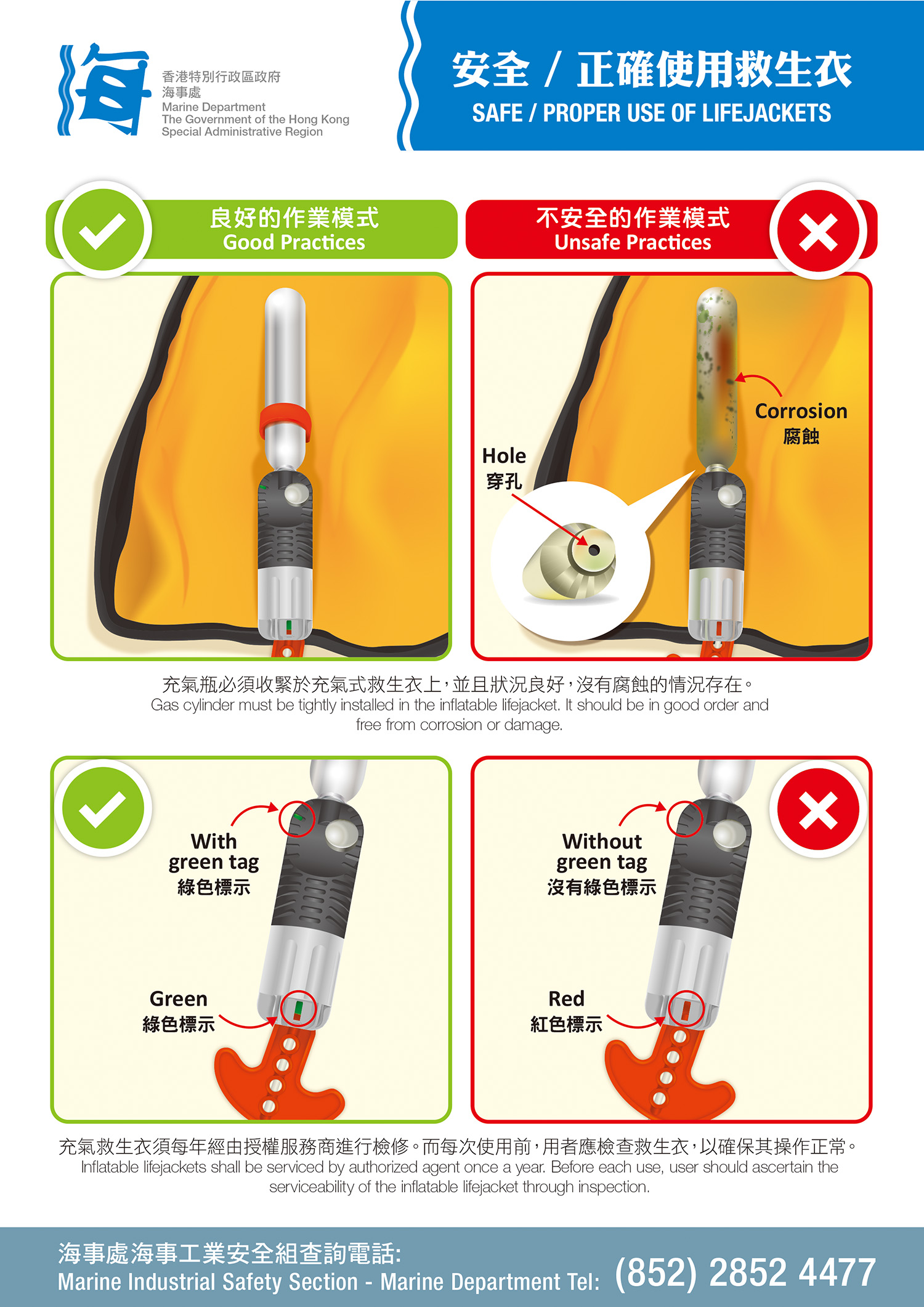 香港特別行政區政府
海事處
Marine Department
The Government of the Hong Kong Special Administrative Region

安全 / 正確使用救生衣
SAFE / PROPER USE OF LIFEJACKETS

良好的作業模式
Good Practices

不安全的作業模式
Unsafe Practices

Corrosion
腐蝕

Hole
穿孔

充氣瓶必須收緊於充氣式救生衣上，並且狀況良好，沒有腐蝕的情況存在。
Gas cylinder must be tightly installed in the inflatable lifejacket. It should be in good order and free from corrosion or damage.

With green tag
綠色標示

Green
綠色標示

Without green tag
沒有綠色標示

Red
紅色標示

充氣救生衣須每年經由授權服務商進行檢修。而每次使用前，用者應檢查救生衣，以確保其操作正常。
Inflatable lifejackets shall be serviced by authorized agent once a year. Before each use, user should ascertain the serviceability of the inflatable lifejacket through inspection.

海事處海事工業安全組查詢電話:
Marine Industrial Safety Section - Marine Department Tel: (852) 2852 4477